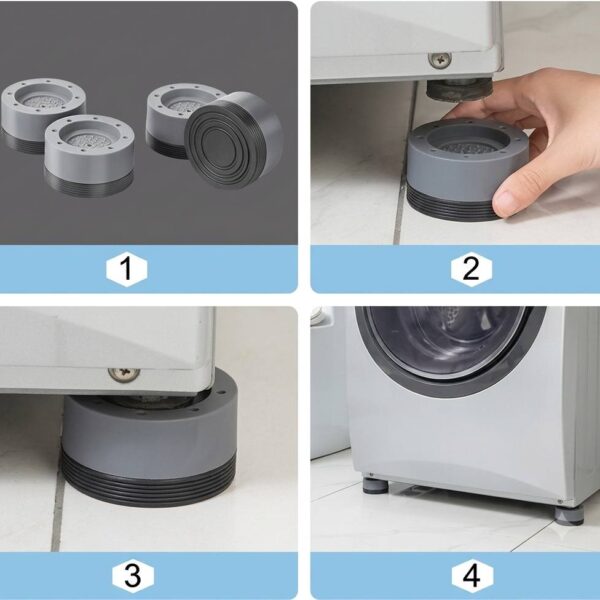 1

2

3

4