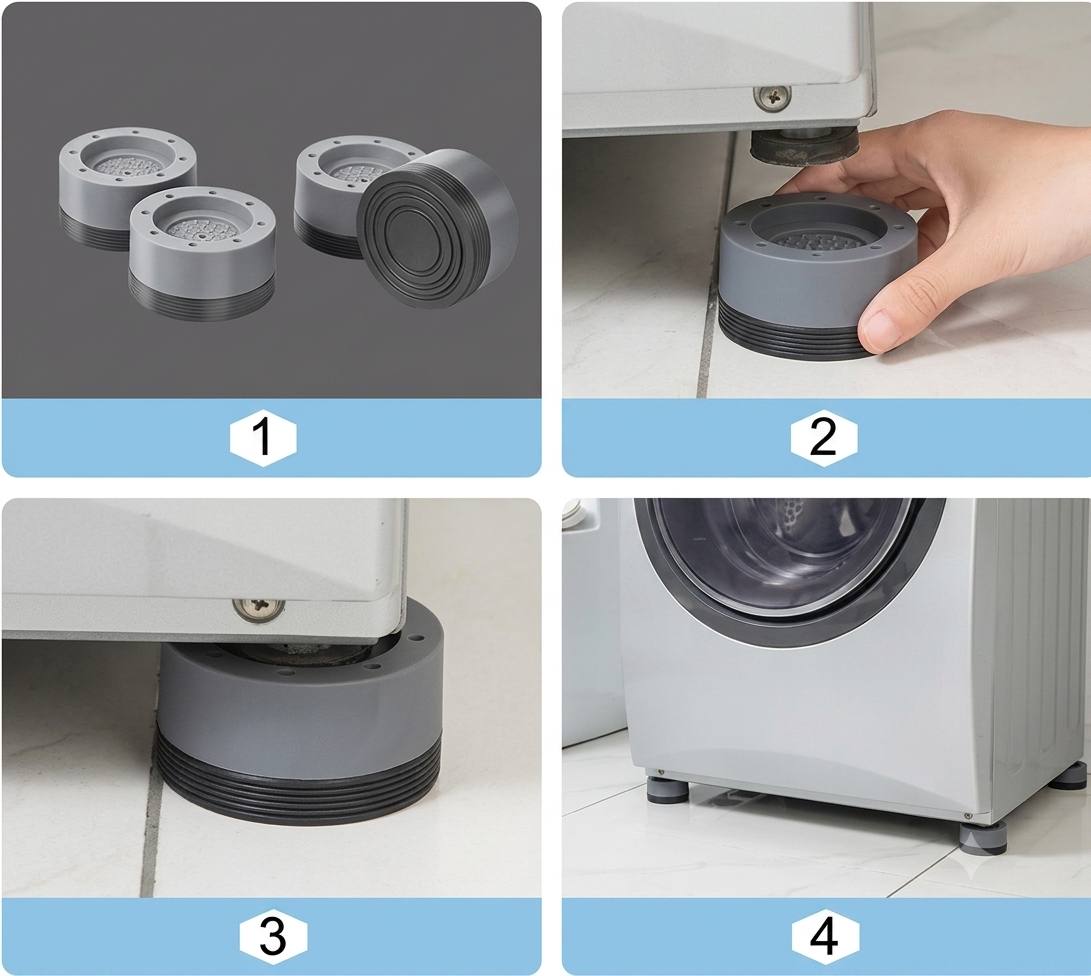 1

2

3

4